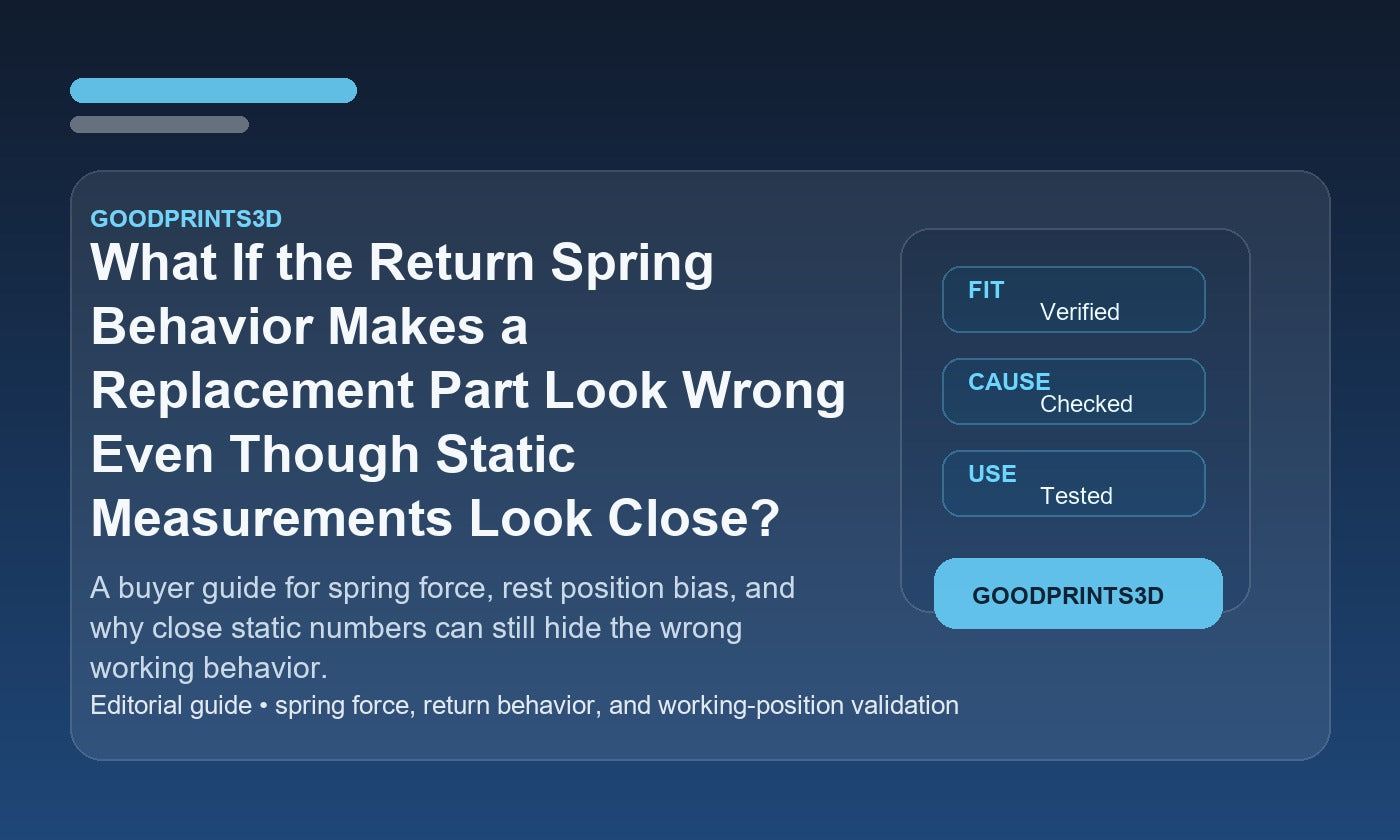 GOODPRINTS3D

What If the Return Spring Behavior Makes a Replacement Part Look Wrong Even Though Static Measurements Look Close?

A buyer guide for spring force, rest position bias, and why close static numbers can still hide the wrong working behavior.

Editorial guide • spring force, return behavior, and working-position validation

FIT
Verified

CAUSE
Checked

USE
Tested

GOODPRINTS3D