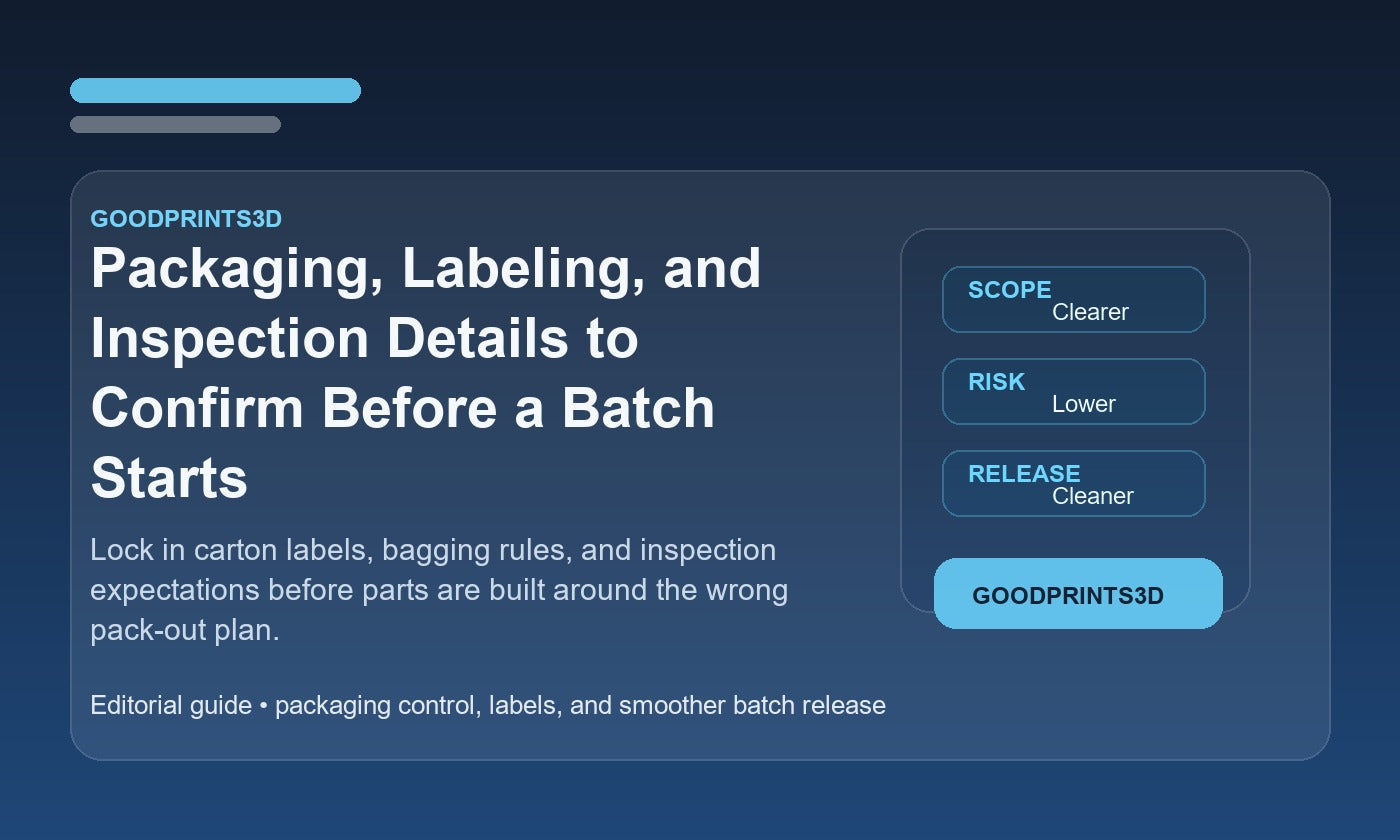 GOODPRINTS3D

Packaging, Labeling, and Inspection Details to Confirm Before a Batch Starts

Lock in carton labels, bagging rules, and inspection expectations before parts are built around the wrong pack-out plan.

Editorial guide • packaging control, labels, and smoother batch release

SCOPE
Clearer

RISK
Lower

RELEASE
Cleaner

GOODPRINTS3D