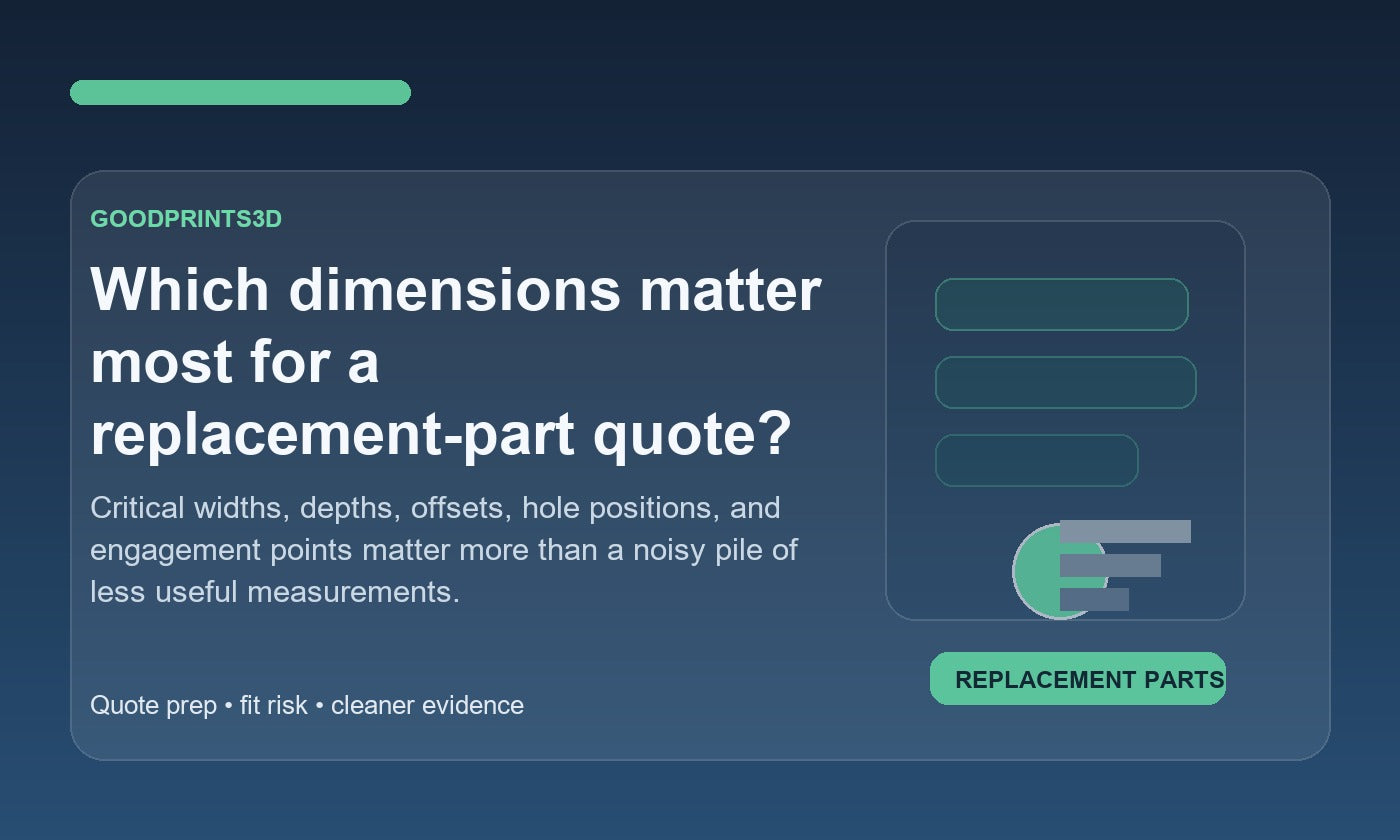 GOODPRINTS3D

Which dimensions matter most for a replacement-part quote?

Critical widths, depths, offsets, hole positions, and engagement points matter more than a noisy pile of less useful measurements.

Quote prep • fit risk • cleaner evidence

REPLACEMENT PARTS