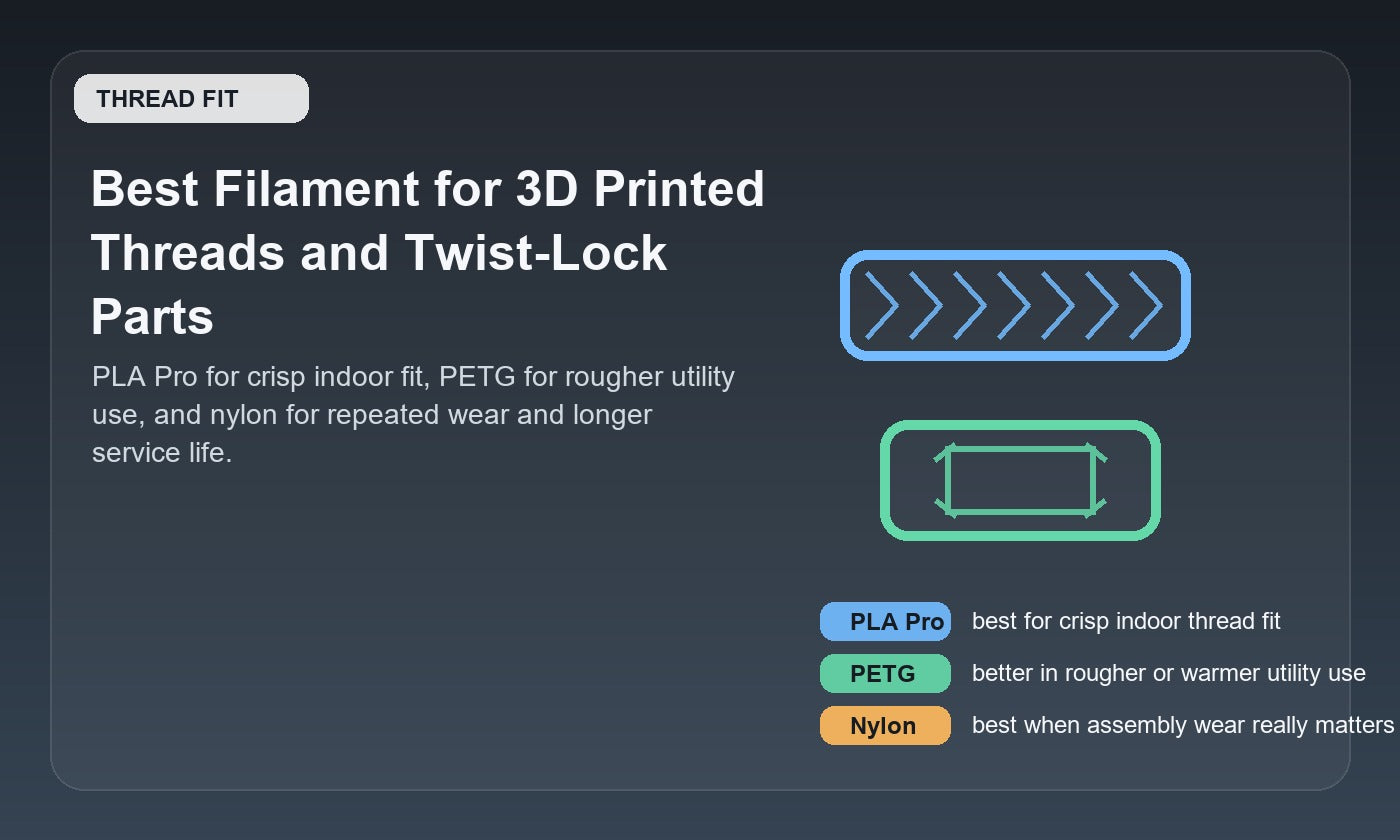 THREAD FIT

Best Filament for 3D Printed Threads and Twist-Lock Parts

PLA Pro for crisp indoor fit, PETG for rougher utility use, and nylon for repeated wear and longer service life.

PLA Pro best for crisp indoor thread fit

PETG better in rougher or warmer utility use

Nylon best when assembly wear really matters